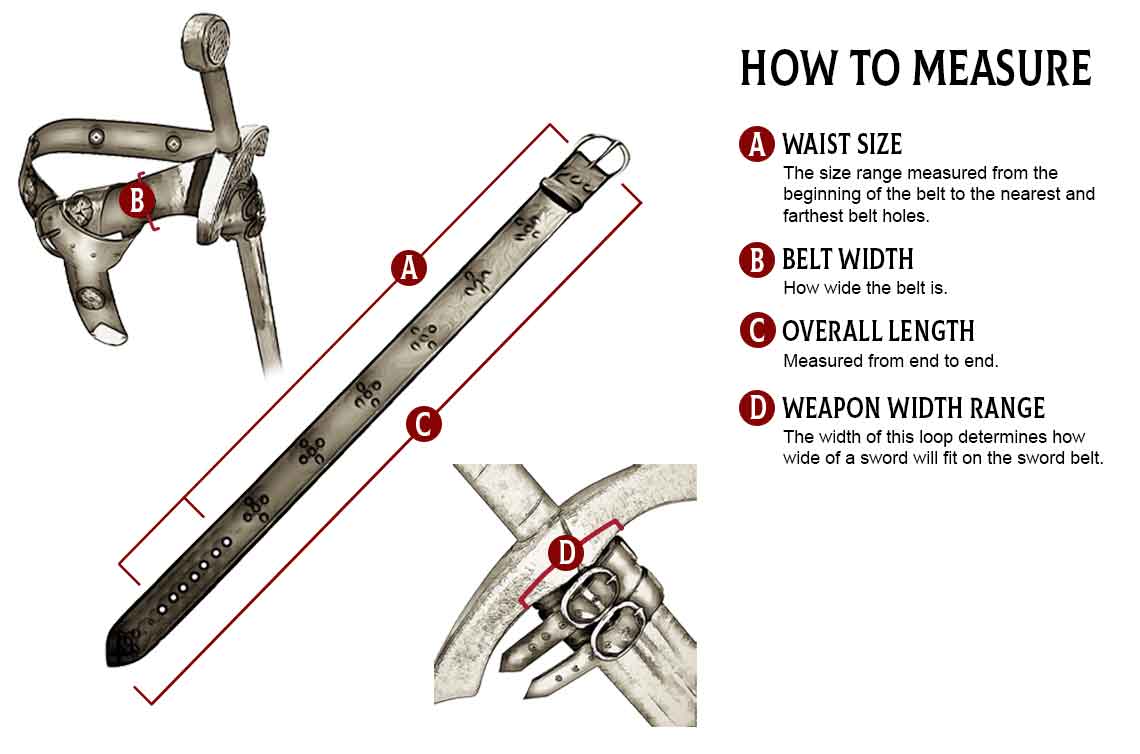 B

A

C

D

HOW TO MEASURE

A WAIST SIZE
The size range measured from the beginning of the belt to the nearest and farthest belt holes.

B BELT WIDTH
How wide the belt is.

C OVERALL LENGTH
Measured from end to end.

D WEAPON WIDTH RANGE
The width of this loop determines how wide of a sword will fit on the sword belt.