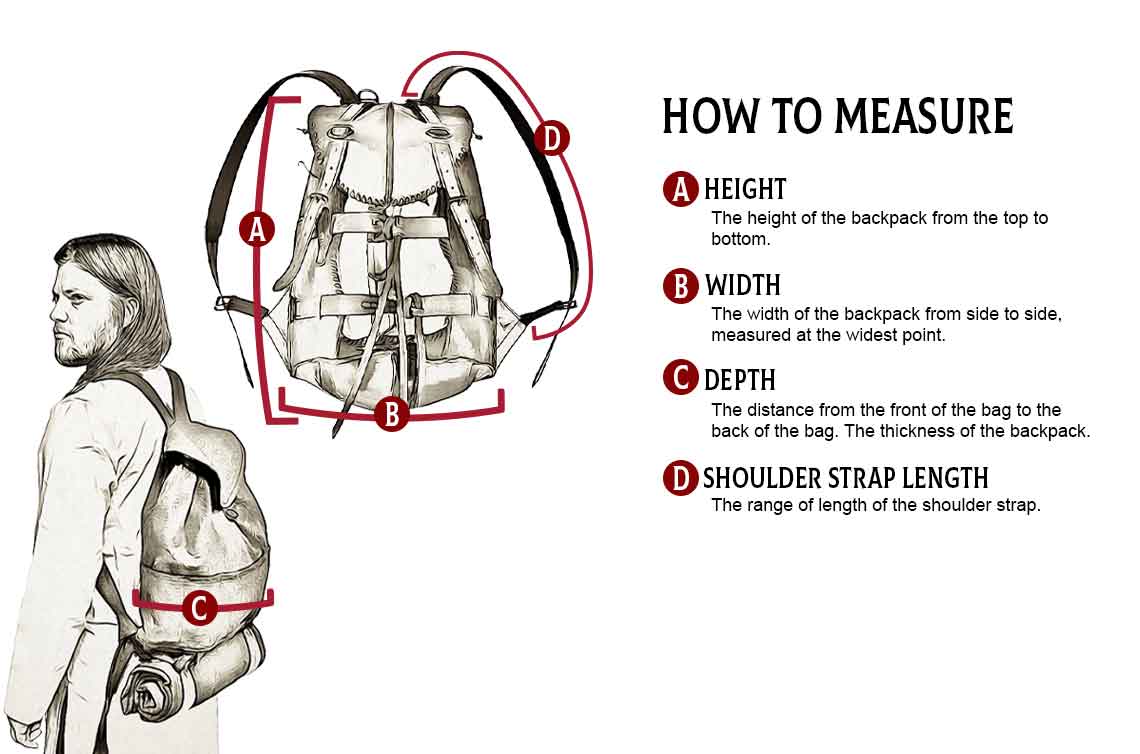 A

D

B

C

HOW TO MEASURE

A HEIGHT
The height of the backpack from the top to bottom.

B WIDTH
The width of the backpack from side to side, measured at the widest point.

C DEPTH
The distance from the front of the bag to the back of the bag. The thickness of the backpack.

D SHOULDER STRAP LENGTH
The range of length of the shoulder strap.