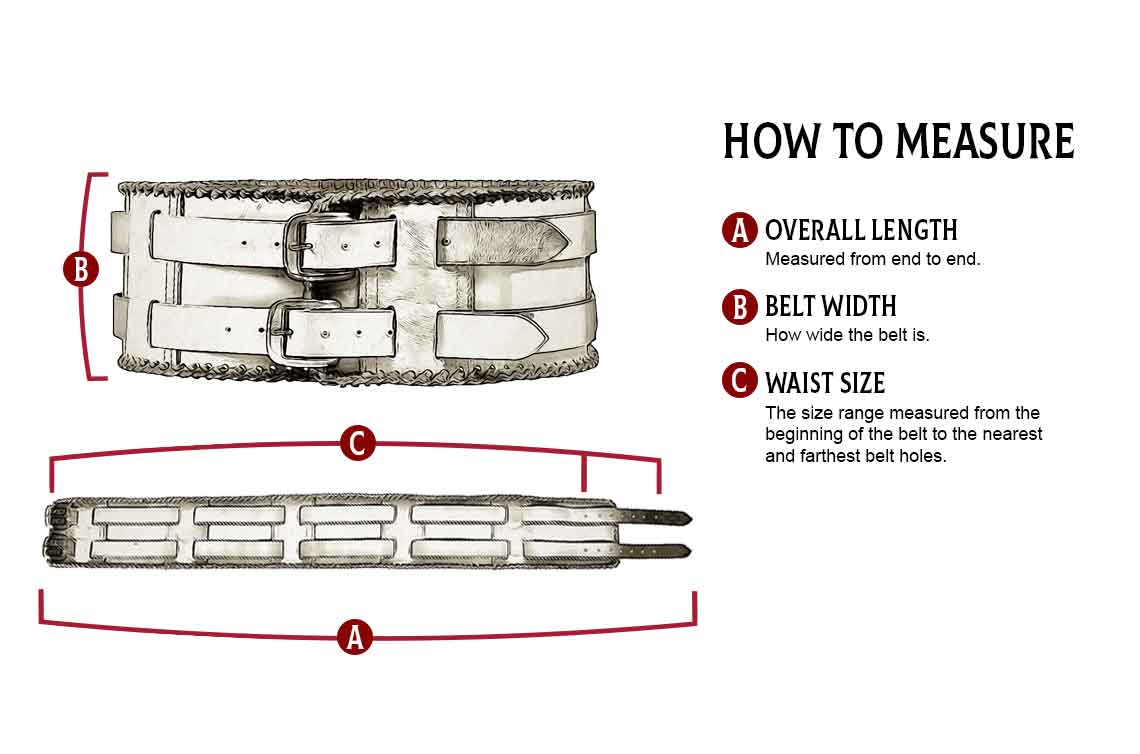 B

C

A

HOW TO MEASURE

A OVERALL LENGTH
Measured from end to end.

B BELT WIDTH
How wide the belt is.

C WAIST SIZE
The size range measured from the beginning of the belt to the nearest and farthest belt holes.